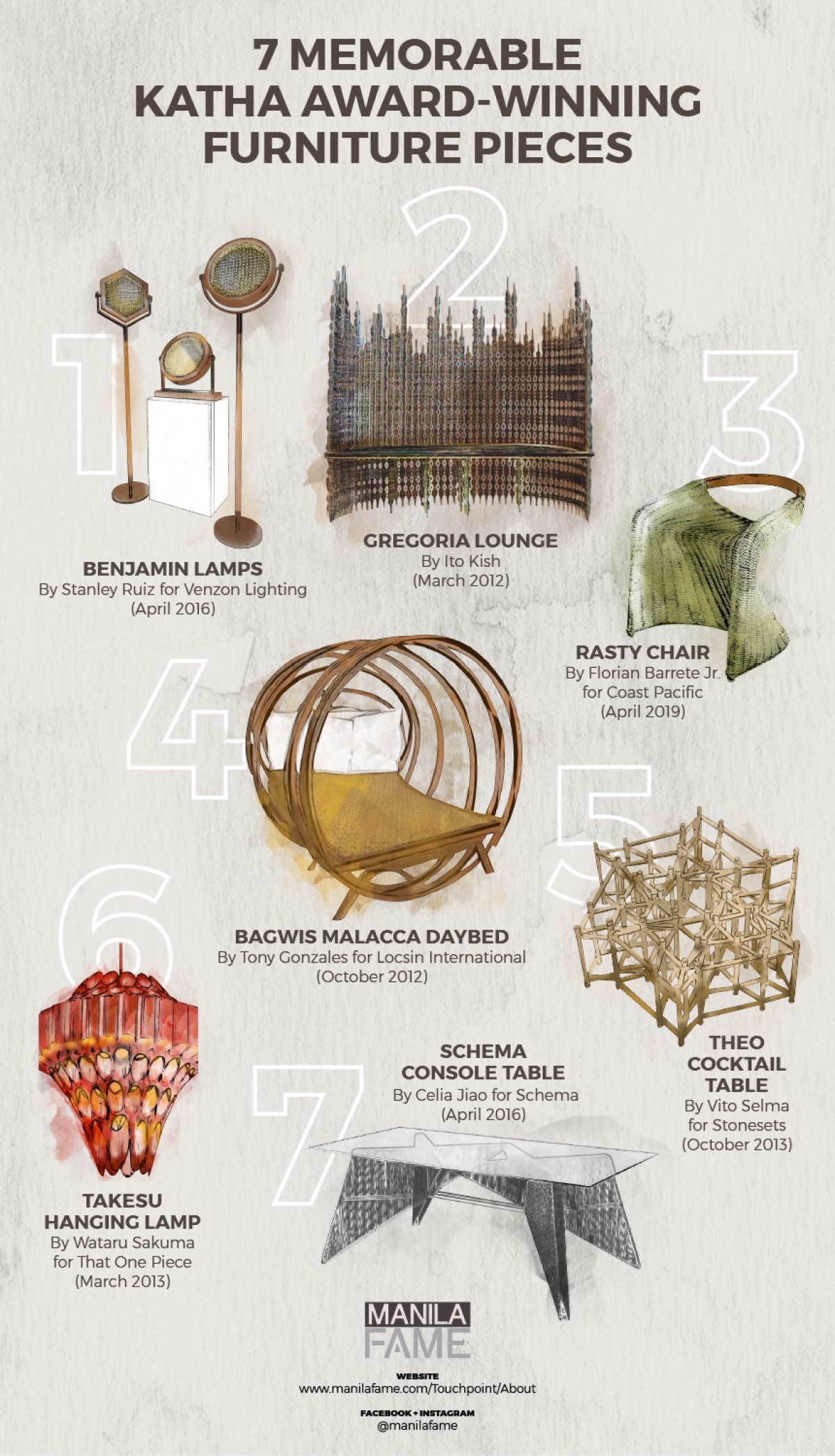 7 MEMORABLE KATHA AWARD-WINNING FURNITURE PIECES

1

BENJAMIN LAMPS
By Stanley Ruiz for Venzon Lighting
(April 2016)

2

GREGORIA LOUNGE
By Ito Kish
(March 2012)

3

RASTY CHAIR
By Florian Barrete Jr. for Coast Pacific
(April 2019)

4

BAGWIS MALACCA DAYBED
By Tony Gonzales for Locsin International
(October 2012)

5

THEO COCKTAIL TABLE
By Vito Selma for Stonesets
(October 2013)

6

TAKESU HANGING LAMP
By Wataru Sakuma for That One Piece
(March 2013)

7

SCHEMA CONSOLE TABLE
By Celia Jiao for Schema
(April 2016)

MANILA FAME

WEBSITE
www.manilafame.com/Touchpoint/About

FACEBOOK + INSTAGRAM
@manilafame